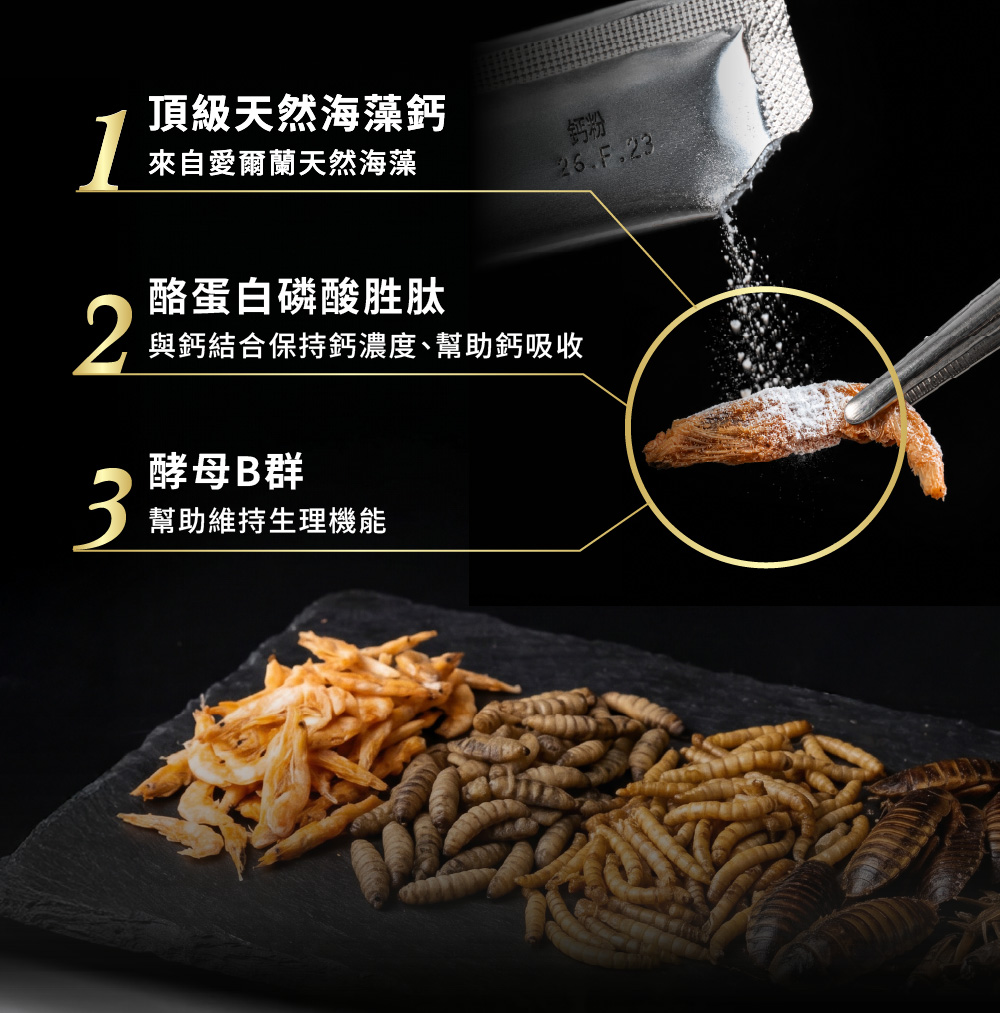 1 頂級天然海藻鈣
來自愛爾蘭天然海藻

2 酪蛋白磷酸胜肽
與鈣結合保持鈣濃度、幫助鈣吸收

3 酵母B群
幫助維持生理機能

鈣粉
26.F.23